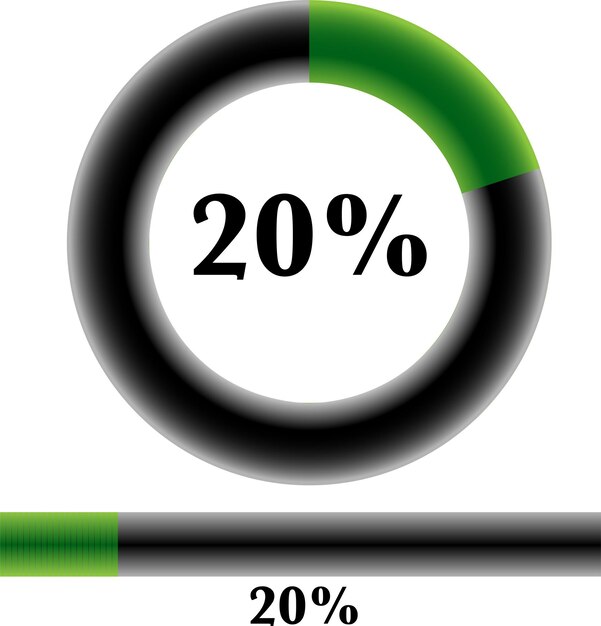 20%

20%