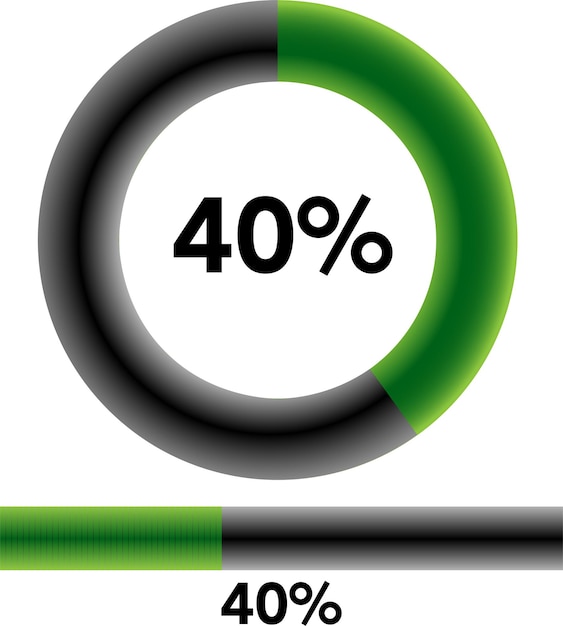 40%

40%