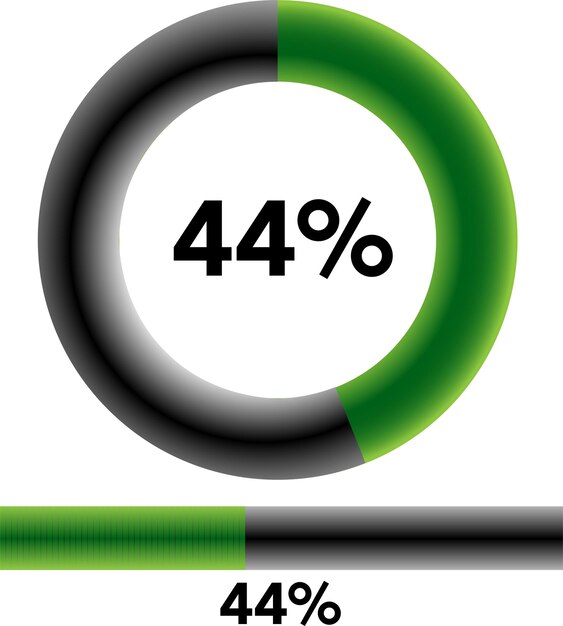 44%

44%