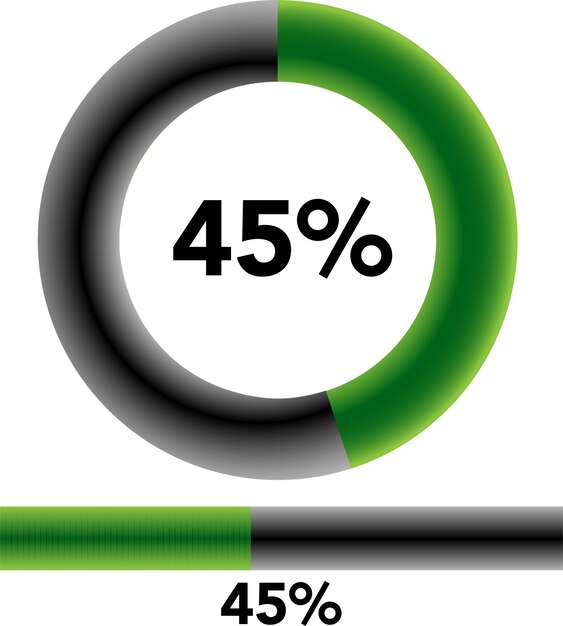 45%

45%