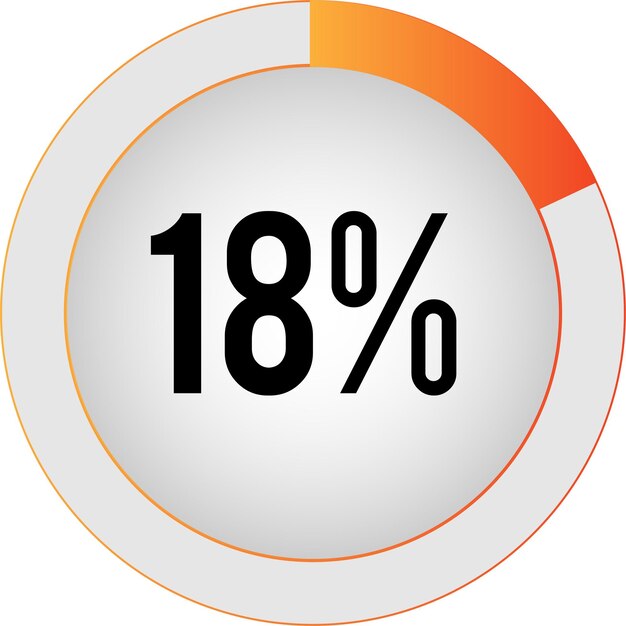 18%