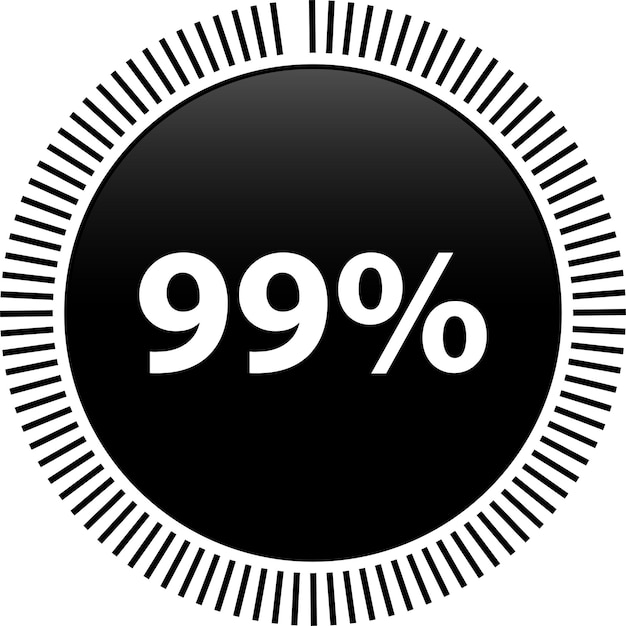 99%