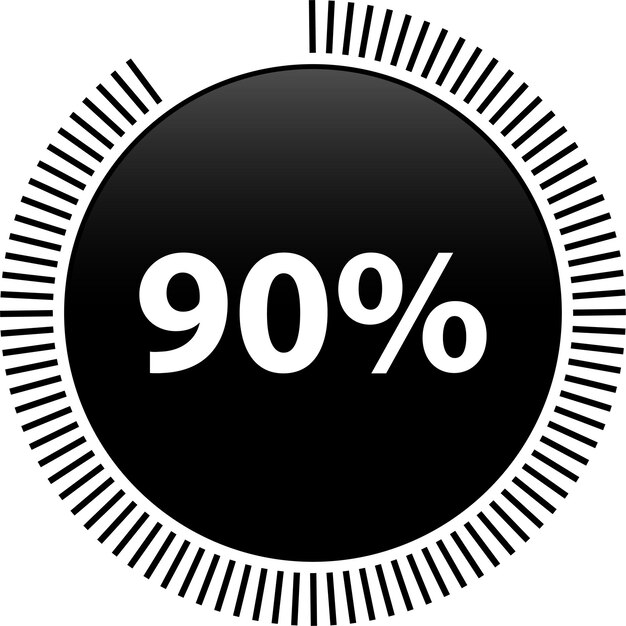 90%