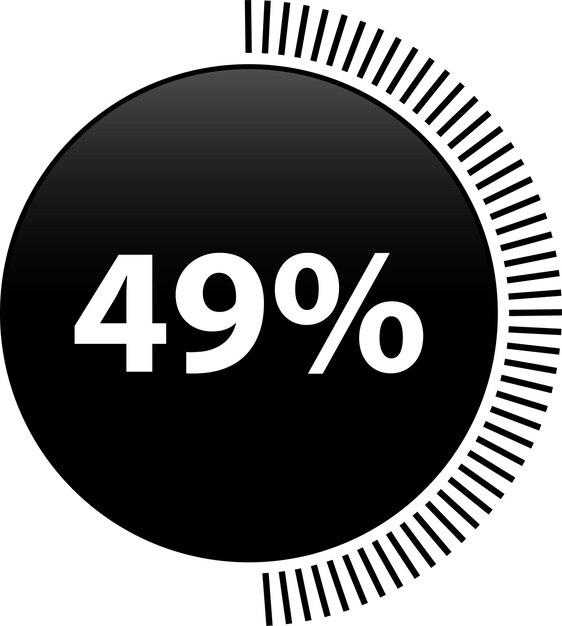 49%