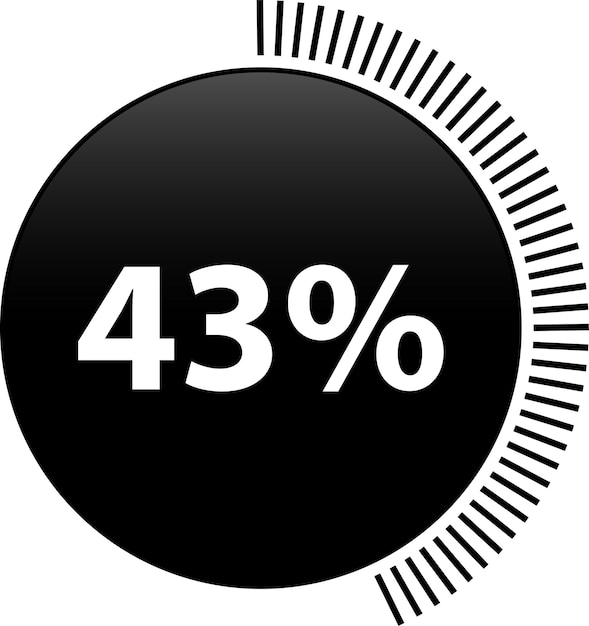 43%