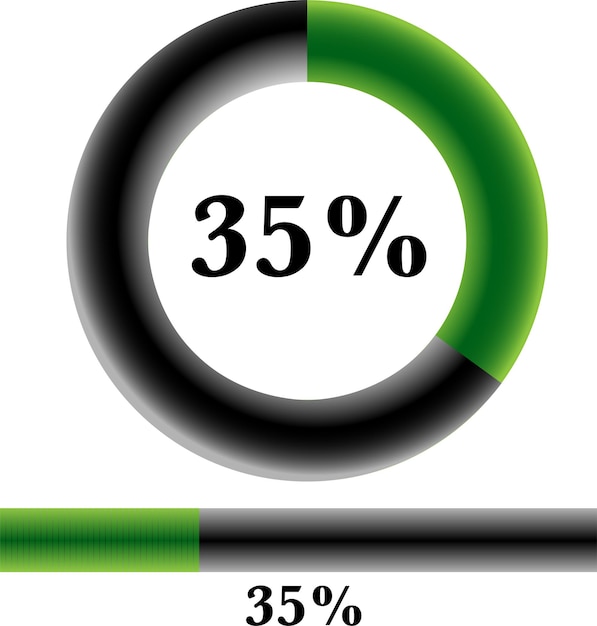 35%

35%