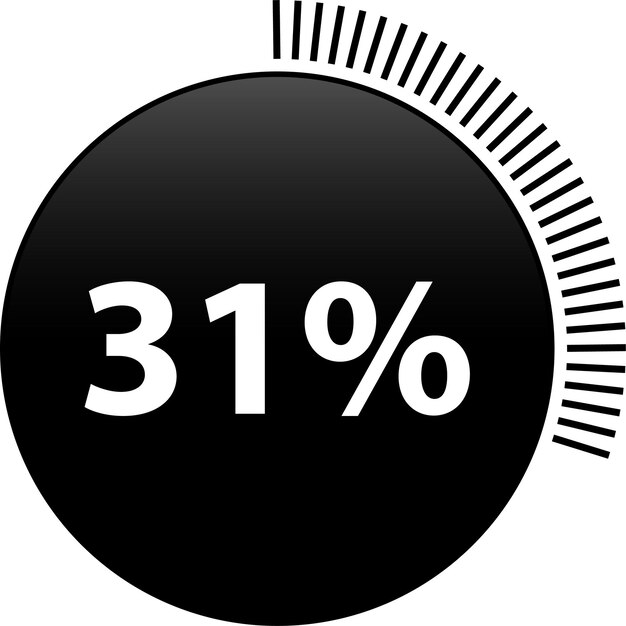 31%