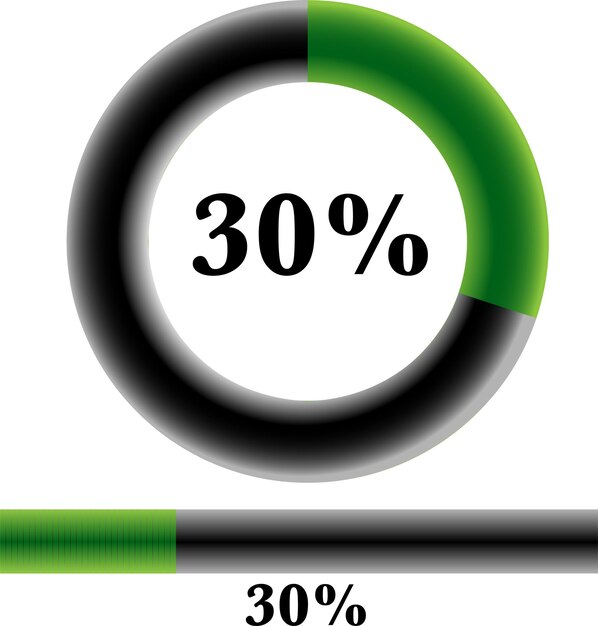 30%

30%