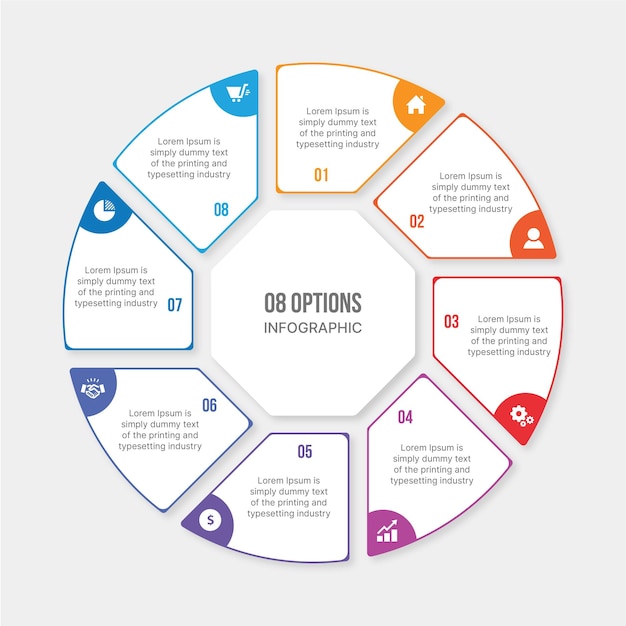 08 OPTIONS
INFOGRAPHIC

Lorem Ipsum is simply dummy text of the printing and typesetting industry
01

Lorem Ipsum is simply dummy text of the printing and typesetting industry
02

03
Lorem Ipsum is simply dummy text of the printing and typesetting industry

04
Lorem Ipsum is simply dummy text of the printing and typesetting industry

05
Lorem Ipsum is simply dummy text of the printing and typesetting industry

06
Lorem Ipsum is simply dummy text of the printing and typesetting industry

Lorem Ipsum is simply dummy text of the printing and typesetting industry
07

Lorem Ipsum is simply dummy text of the printing and typesetting industry
08