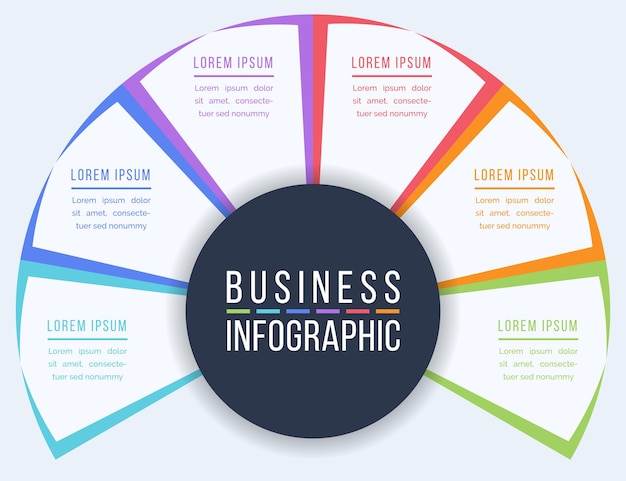 LOREM IPSUM

Lorem ipsum dolor sit amet, consectetuer sed nonummy

LOREM IPSUM

Lorem ipsum dolor sit amet, consectetuer sed nonummy

LOREM IPSUM

Lorem ipsum dolor sit amet, consectetuer sed nonummy

LOREM IPSUM

Lorem ipsum dolor sit amet, consectetuer sed nonummy

LOREM IPSUM

Lorem ipsum dolor sit amet, consectetuer sed nonummy

LOREM IPSUM

Lorem ipsum dolor sit amet, consectetuer sed nonummy

BUSINESS
INFOGRAPHIC