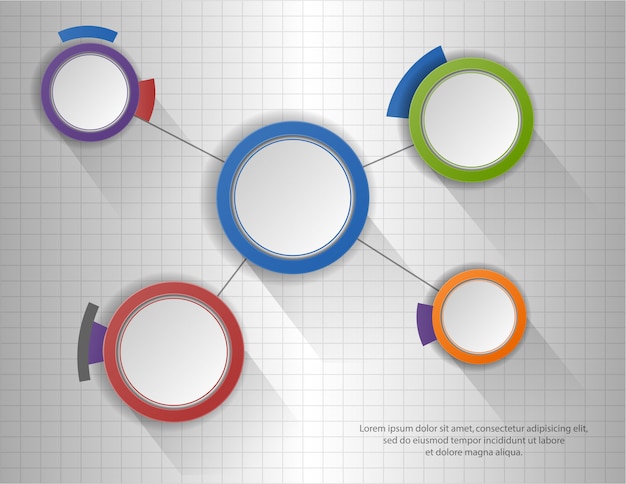 Lorem ipsum dolor sit amet, consectetur adipisicing elit, sed do eiusmod tempor incididunt ut labore et dolore magna aliqua.