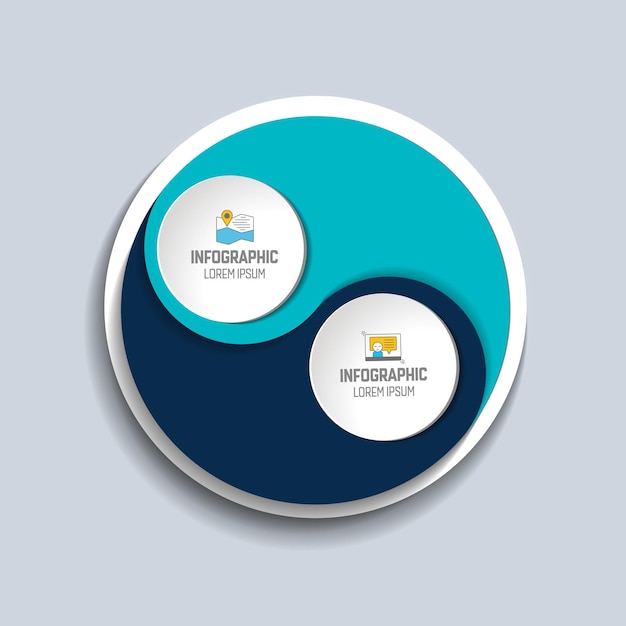 INFOGRAPHIC
LOREM IPSUM

INFOGRAPHIC
LOREM IPSUM