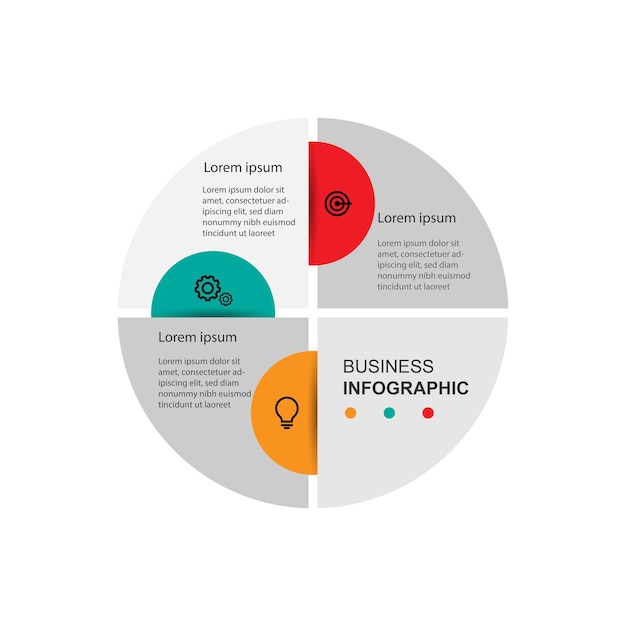 Lorem ipsum

Lorem ipsum dolor sit amet, consectetuer adipiscing elit, sed diam nonummy nibh euismod tincidunt ut laoreet

Lorem ipsum

Lorem ipsum dolor sit amet, consectetuer adipiscing elit, sed diam nonummy nibh euismod tincidunt ut laoreet

Lorem ipsum

Lorem ipsum dolor sit amet, consectetuer adipiscing elit, sed diam nonummy nibh euismod tincidunt ut laoreet

BUSINESS
INFOGRAPHIC