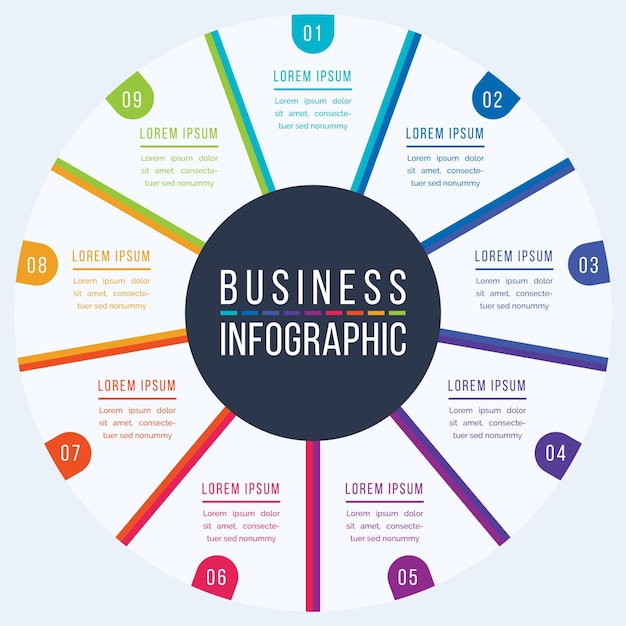 BUSINESS
INFOGRAPHIC

01
LOREM IPSUM
Lorem ipsum dolor sit amet, consectetuer sed nonummy

02
LOREM IPSUM
Lorem ipsum dolor sit amet, consectetuer sed nonummy

03
LOREM IPSUM
Lorem ipsum dolor sit amet, consectetuer sed nonummy

04
LOREM IPSUM
Lorem ipsum dolor sit amet, consectetuer sed nonummy

05
LOREM IPSUM
Lorem ipsum dolor sit amet, consectetuer sed nonummy

06
LOREM IPSUM
Lorem ipsum dolor sit amet, consectetuer sed nonummy

07
LOREM IPSUM
Lorem ipsum dolor sit amet, consectetuer sed nonummy

08
LOREM IPSUM
Lorem ipsum dolor sit amet, consectetuer sed nonummy

09
LOREM IPSUM
Lorem ipsum dolor sit amet, consectetuer sed nonummy