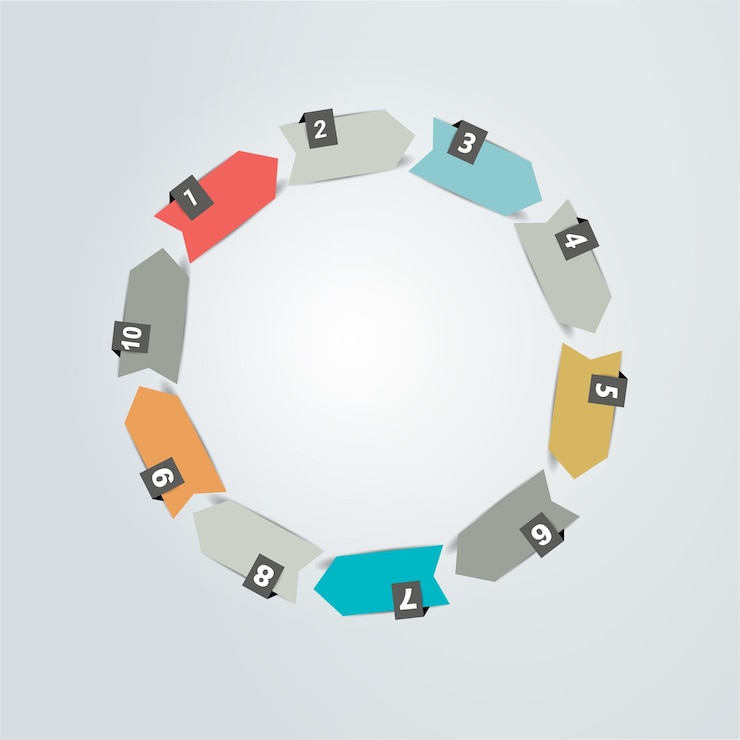 1
2
3
4
5
6
7
8
9
10