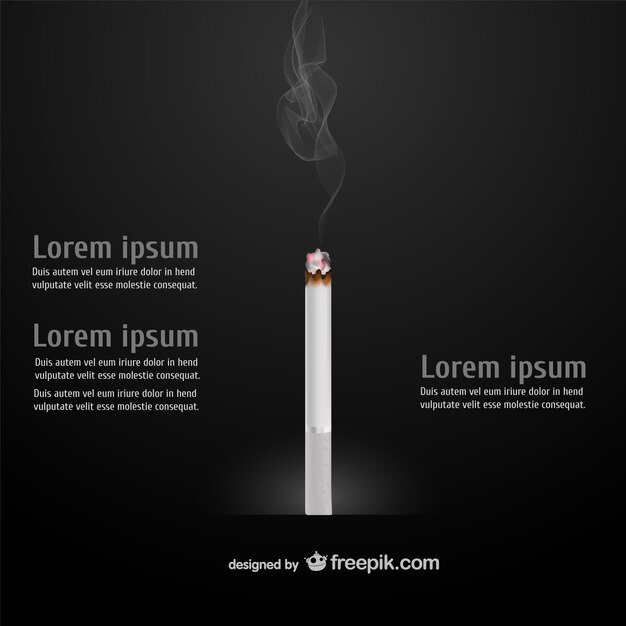 Lorem ipsum
Duis autem vel eum iriure dolor in hend vulputate velit esse molestie consequat.

Lorem ipsum
Duis autem vel eum iriure dolor in hend vulputate velit esse molestie consequat.

Duis autem vel eum iriure dolor in hend vulputate velit esse molestie consequat.

Lorem ipsum
Duis autem vel eum iriure dolor in hend vulputate velit esse molestie consequat.

designed by freepik.com