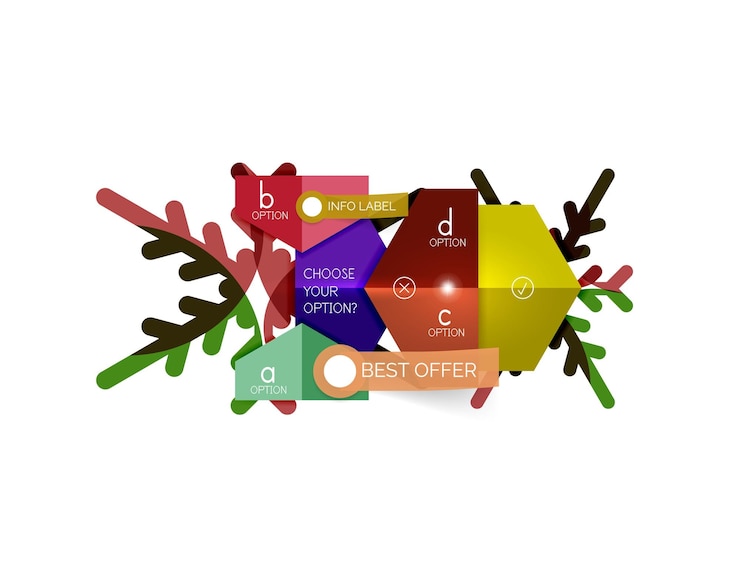 b
OPTION

INFO LABEL

d
OPTION

CHOOSE YOUR OPTION?

c
OPTION

a
OPTION

BEST OFFER