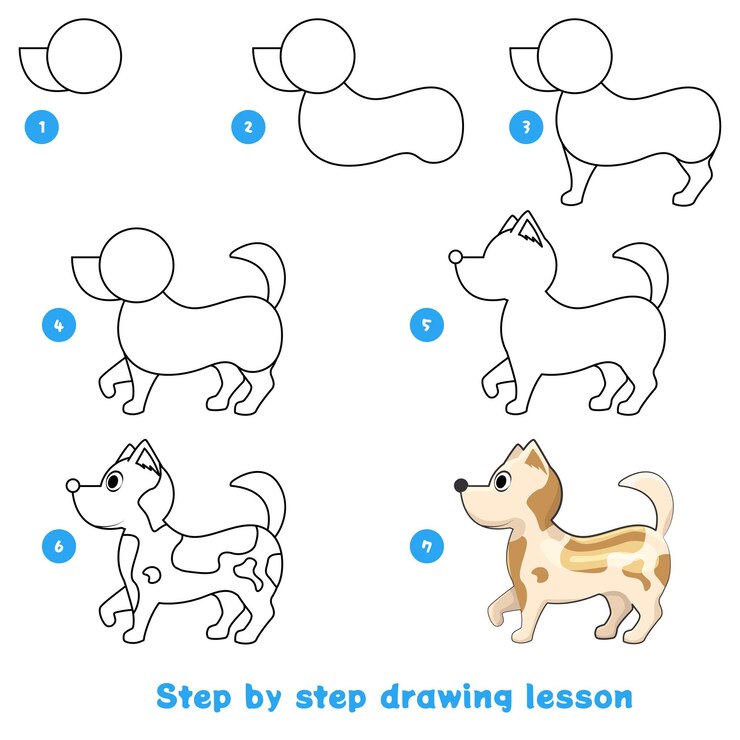 1

2

3

4

5

6

7

Step by step drawing lesson