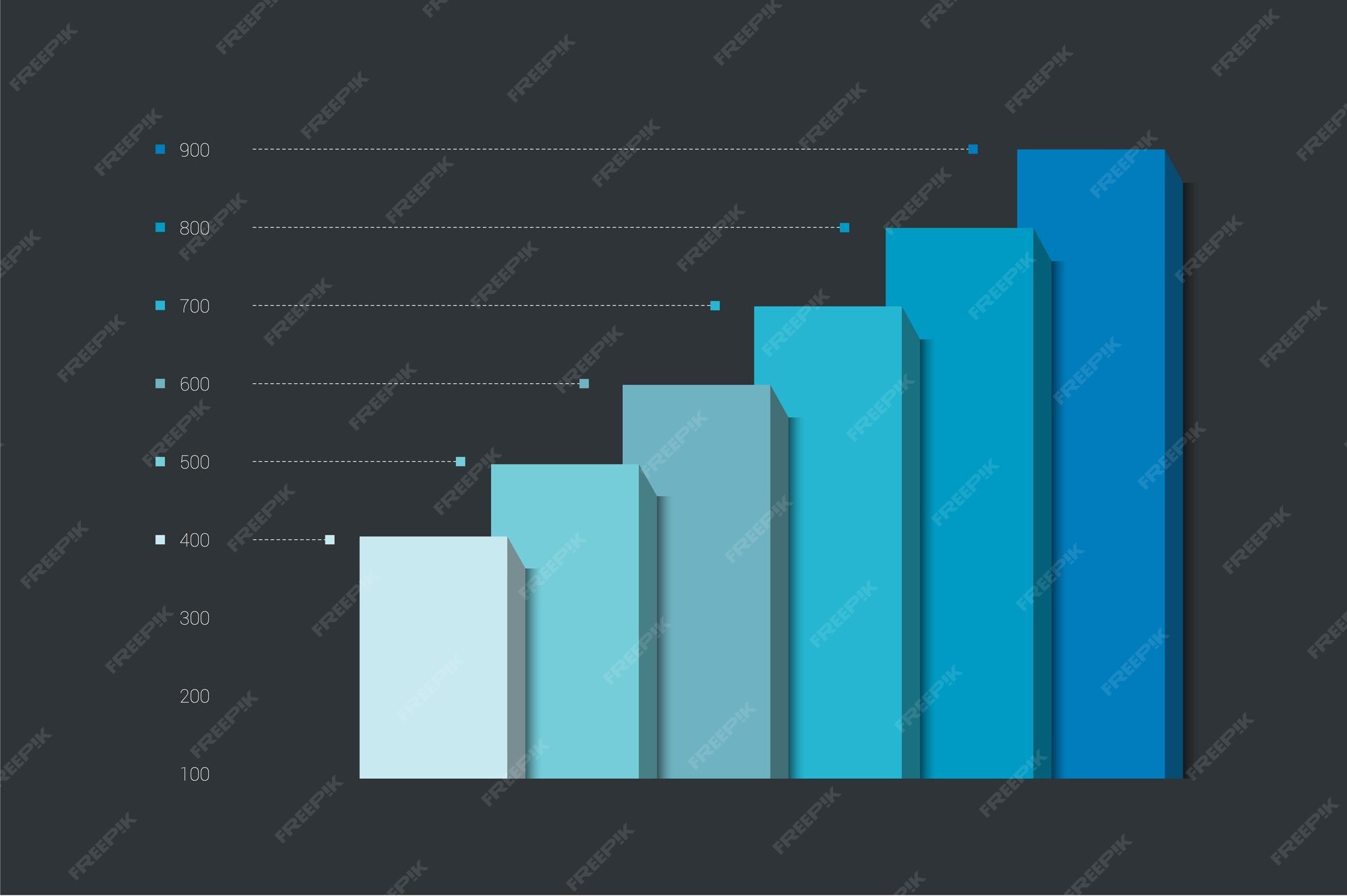 900
800
700
600
500
400
300
200
100

FREEPIK