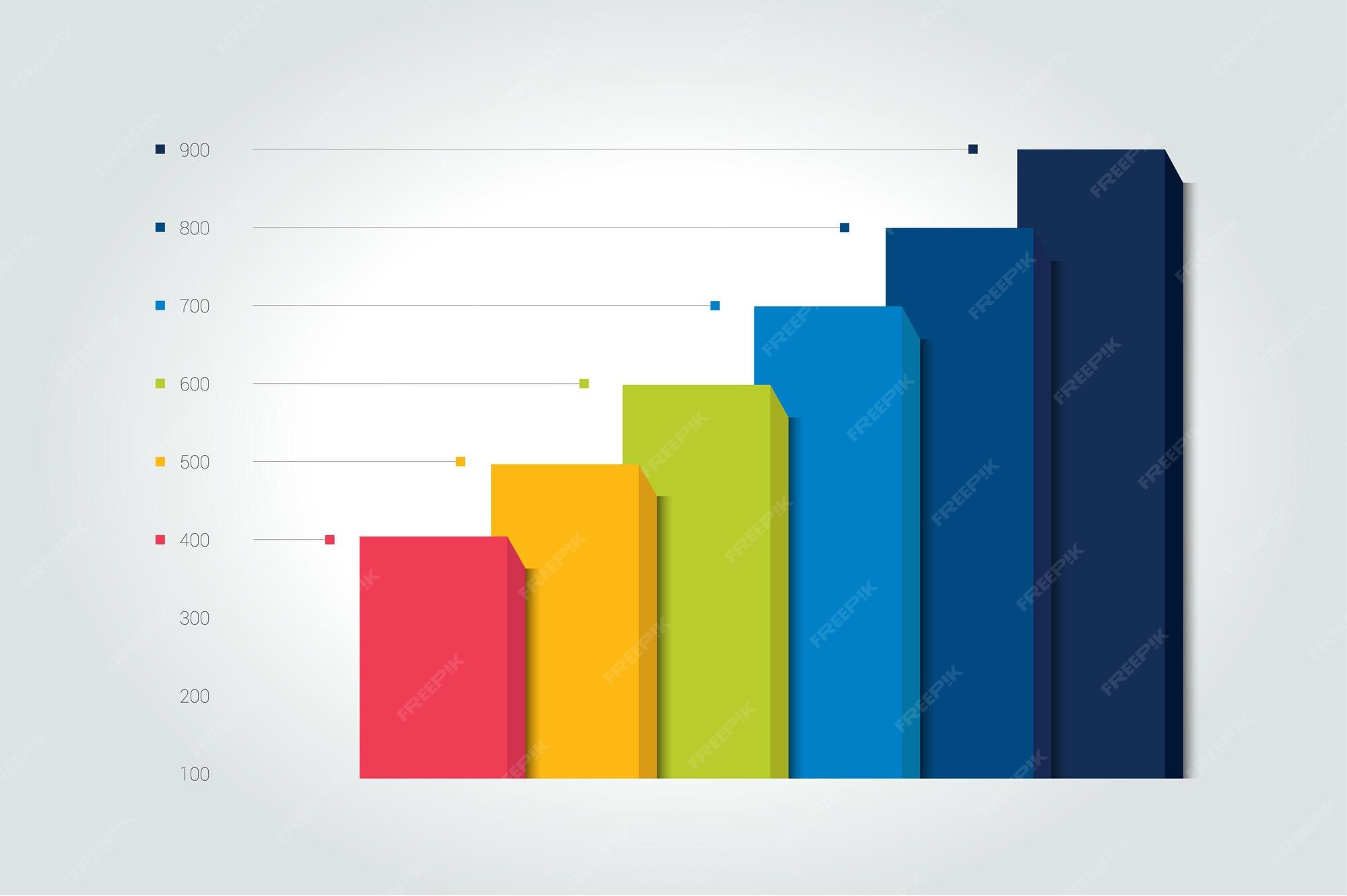 900
800
700
600
500
400
300
200
100

FREEPIK