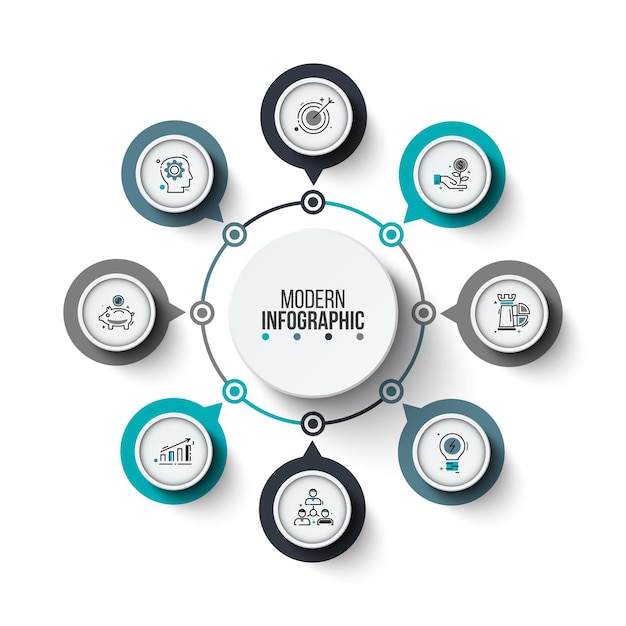 MODERN
INFOGRAPHIC