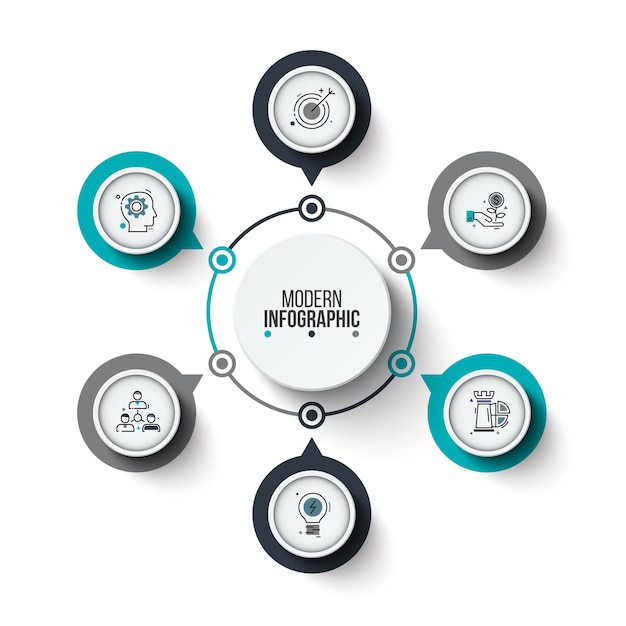 MODERN
INFOGRAPHIC