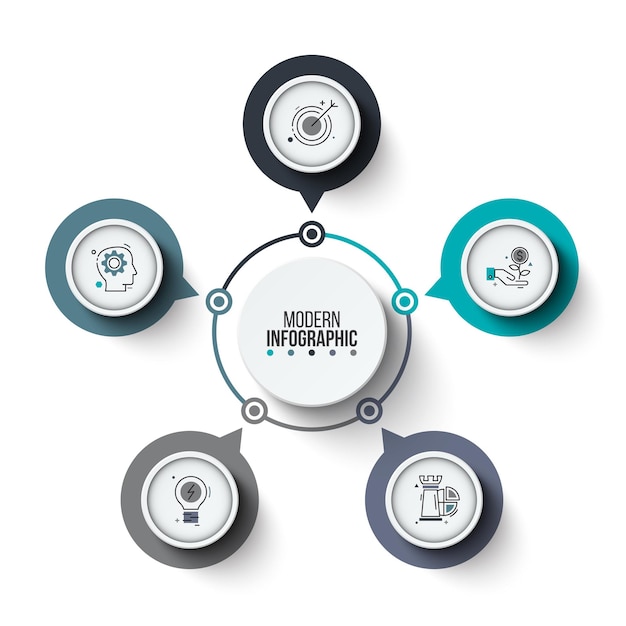 MODERN
INFOGRAPHIC