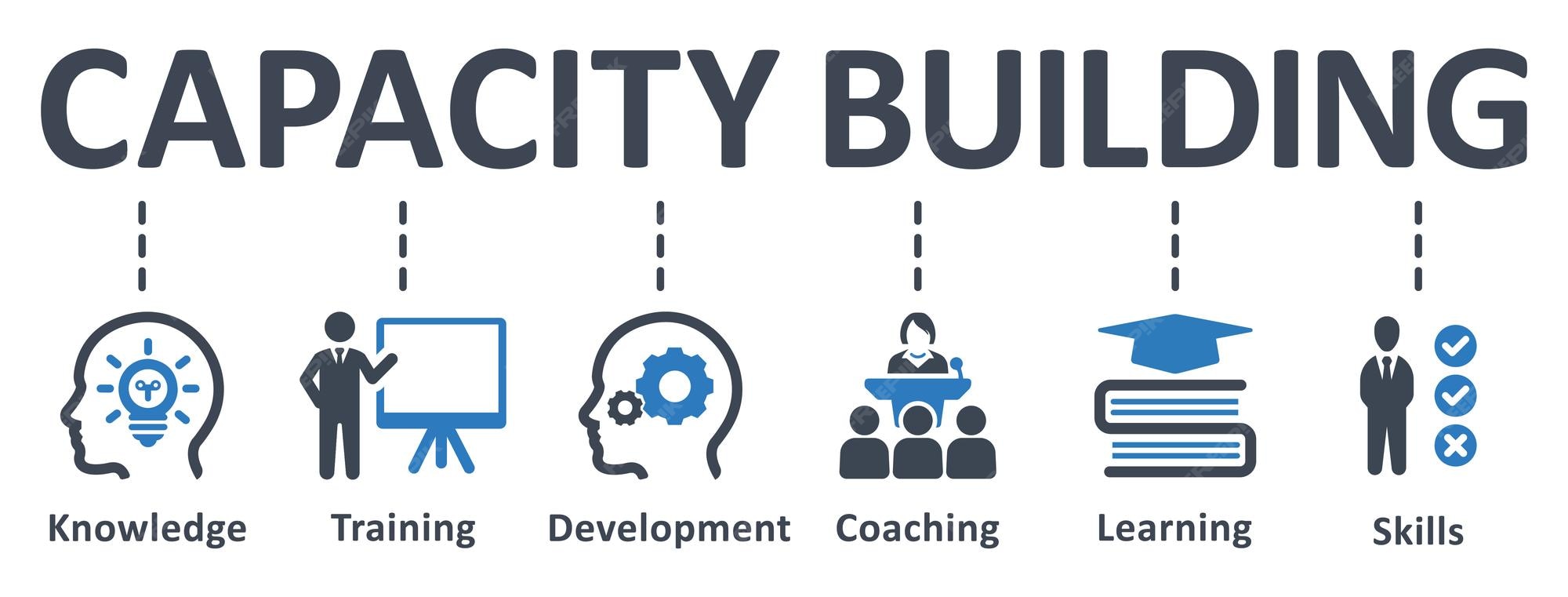 CAPACITY BUILDING

Knowledge

Training

Development

Coaching

Learning

Skills