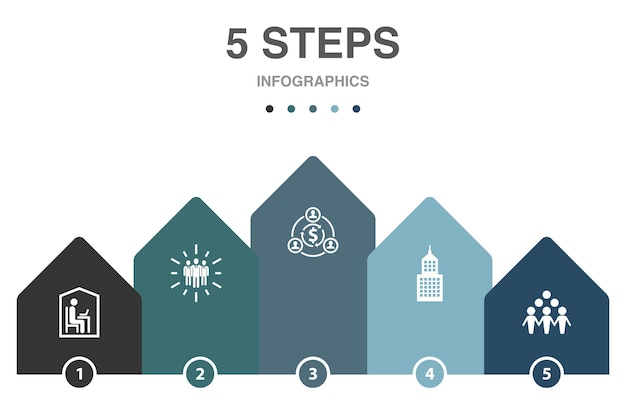 5 STEPS

INFOGRAPHICS

$

1

2

3

4

5