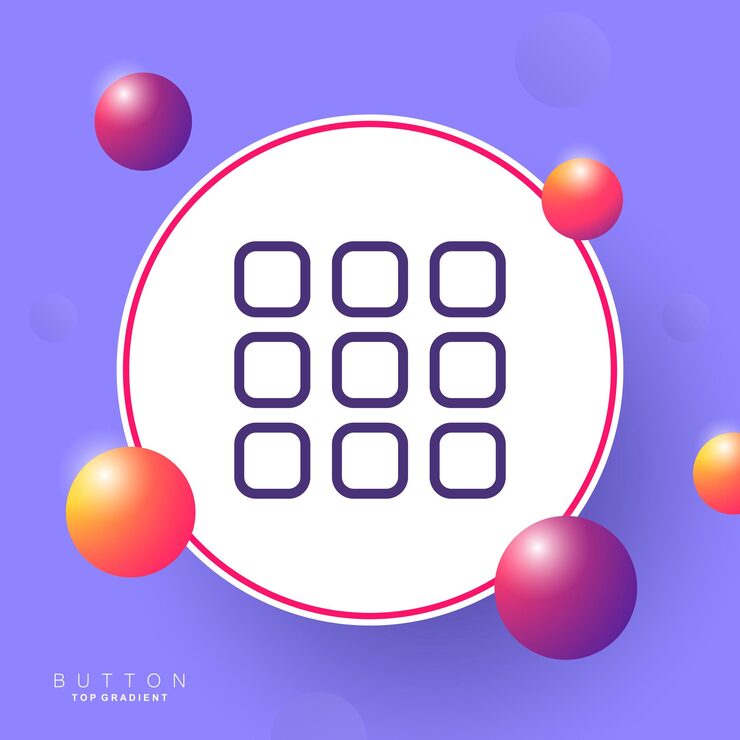 BUTTON
TOP GRADIENT