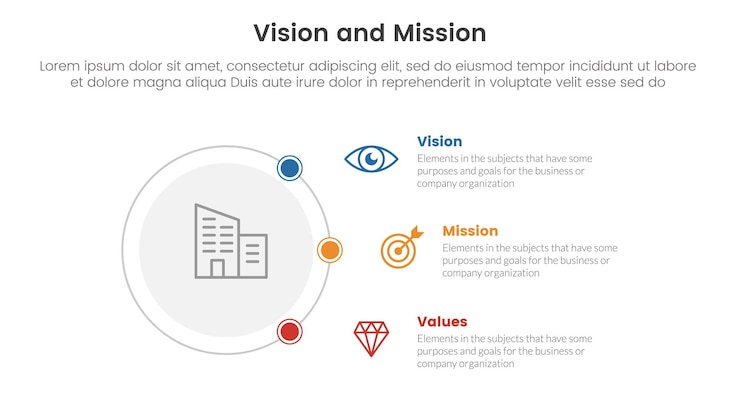 Vision and Mission

Lorem ipsum dolor sit amet, consectetur adipiscing elit, sed do eiusmod tempor incididunt ut labore et dolore magna aliqua Duis aute irure dolor in reprehenderit in voluptate velit esse sed do

Vision
Elements in the subjects that have some purposes and goals for the business or company organization

Mission
Elements in the subjects that have some purposes and goals for the business or company organization

Values
Elements in the subjects that have some purposes and goals for the business or company organization