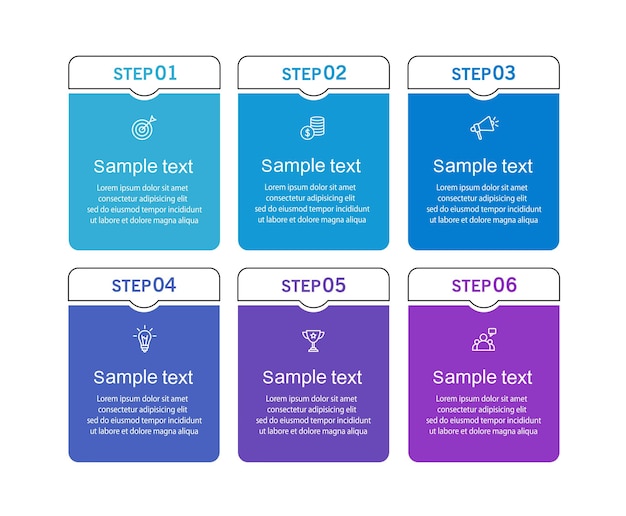 STEP 01

Sample text

Lorem ipsum dolor sit amet consectetur adipisicing elit sed do eiusmod tempor incididunt ut labore et dolore magna aliqua

STEP 02

Sample text

Lorem ipsum dolor sit amet consectetur adipisicing elit sed do eiusmod tempor incididunt ut labore et dolore magna aliqua

STEP 03

Sample text

Lorem ipsum dolor sit amet consectetur adipisicing elit sed do eiusmod tempor incididunt ut labore et dolore magna aliqua

STEP 04

Sample text

Lorem ipsum dolor sit amet consectetur adipisicing elit sed do eiusmod tempor incididunt ut labore et dolore magna aliqua

STEP 05

Sample text

Lorem ipsum dolor sit amet consectetur adipisicing elit sed do eiusmod tempor incididunt ut labore et dolore magna aliqua

STEP 06

Sample text

Lorem ipsum dolor sit amet consectetur adipisicing elit sed do eiusmod tempor incididunt ut labore et dolore magna aliqua