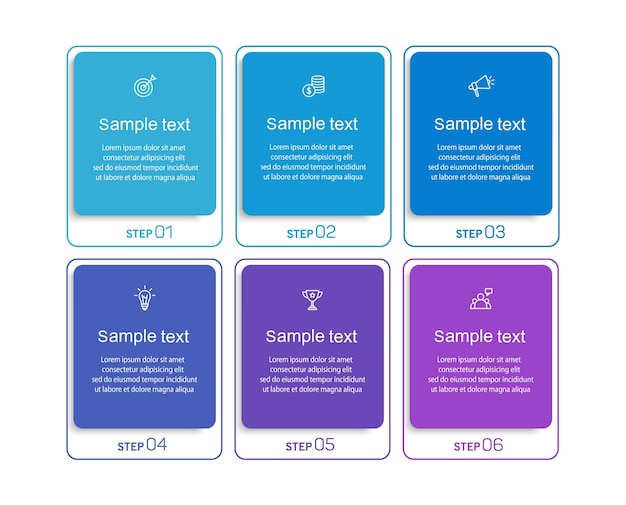 Sample text

Lorem ipsum dolor sit amet consectetur adipisicing elit sed do eiusmod tempor incididunt ut labore et dolore magna aliqua

STEP 01

Sample text

Lorem ipsum dolor sit amet consectetur adipisicing elit sed do eiusmod tempor incididunt ut labore et dolore magna aliqua

STEP 02

Sample text

Lorem ipsum dolor sit amet consectetur adipisicing elit sed do eiusmod tempor incididunt ut labore et dolore magna aliqua

STEP 03

Sample text

Lorem ipsum dolor sit amet consectetur adipisicing elit sed do eiusmod tempor incididunt ut labore et dolore magna aliqua

STEP 04

Sample text

Lorem ipsum dolor sit amet consectetur adipisicing elit sed do eiusmod tempor incididunt ut labore et dolore magna aliqua

STEP 05

Sample text

Lorem ipsum dolor sit amet consectetur adipisicing elit sed do eiusmod tempor incididunt ut labore et dolore magna aliqua

STEP 06