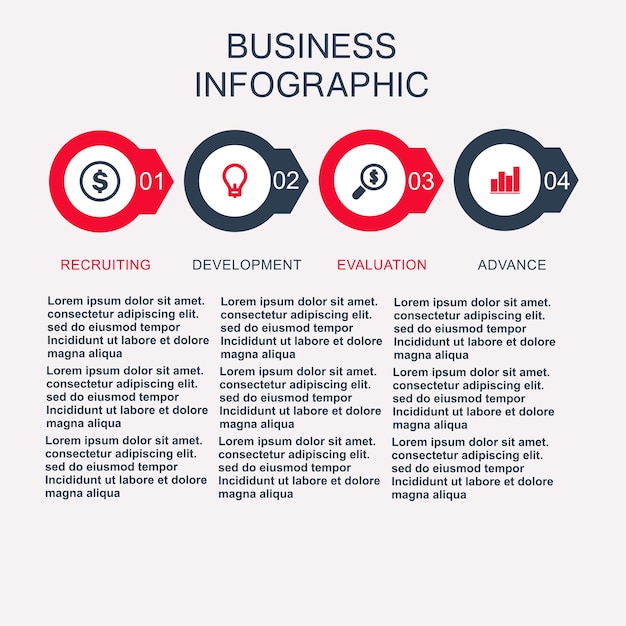 BUSINESS INFOGRAPHIC

01

02

03

04

RECRUITING

DEVELOPMENT

EVALUATION

ADVANCE

Lorem ipsum dolor sit amet. consectetur adipiscing elit. sed do eiusmod tempor Incididunt ut labore et dolore magna aliqua

Lorem ipsum dolor sit amet. consectetur adipiscing elit. sed do eiusmod tempor Incididunt ut labore et dolore magna aliqua

Lorem ipsum dolor sit amet. consectetur adipiscing elit. sed do eiusmod tempor Incididunt ut labore et dolore magna aliqua

Lorem ipsum dolor sit amet. consectetur adipiscing elit. sed do eiusmod tempor Incididunt ut labore et dolore magna aliqua

Lorem ipsum dolor sit amet. consectetur adipiscing elit. sed do eiusmod tempor Incididunt ut labore et dolore magna aliqua

Lorem ipsum dolor sit amet. consectetur adipiscing elit. sed do eiusmod tempor Incididunt ut labore et dolore magna aliqua

Lorem ipsum dolor sit amet. consectetur adipiscing elit. sed do eiusmod tempor Incididunt ut labore et dolore magna aliqua

Lorem ipsum dolor sit amet. consectetur adipiscing elit. sed do eiusmod tempor Incididunt ut labore et dolore magna aliqua

Lorem ipsum dolor sit amet. consectetur adipiscing elit. sed do eiusmod tempor Incididunt ut labore et dolore magna aliqua