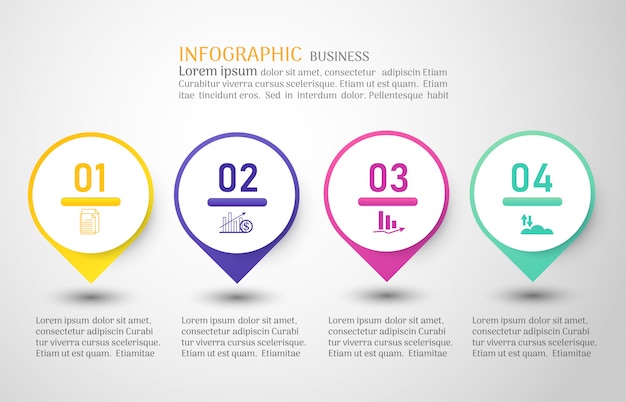 INFOGRAPHIC BUSINESS

Lorem ipsum dolor sit amet, consectetur adipiscin Etiam Curabitur viverra cursus scelerisque. Etiam ut est quam. Etiam itae tincidunt eros. Sed in interdum dolor. Pellentesque habit

01

02

03

04

Lorem ipsum dolor sit amet, consectetur adipiscin Curabi tur viverra cursus scelerisque. Etiam ut est quam. Etiamitae

Lorem ipsum dolor sit amet, consectetur adipiscin Curabi tur viverra cursus scelerisque. Etiam ut est quam. Etiamitae

Lorem ipsum dolor sit amet, consectetur adipiscin Curabi tur viverra cursus scelerisque. Etiam ut est quam. Etiamitae

Lorem ipsum dolor sit amet, consectetur adipiscin Curabi tur viverra cursus scelerisque. Etiam ut est quam. Etiamitae