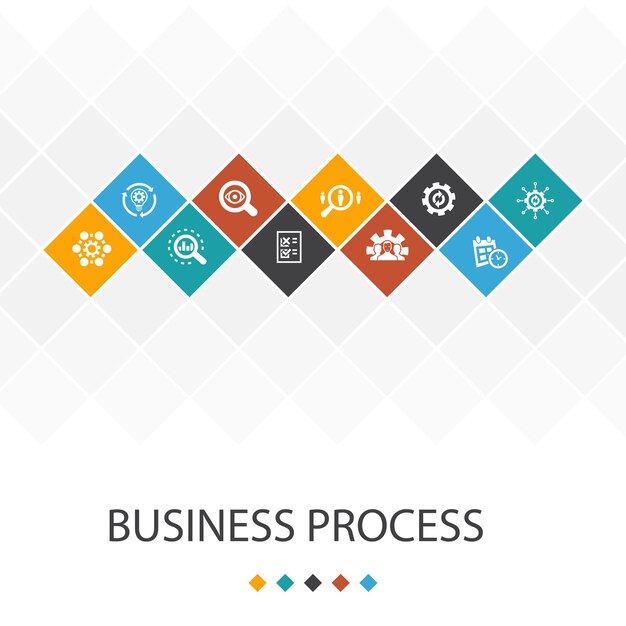 BUSINESS PROCESS