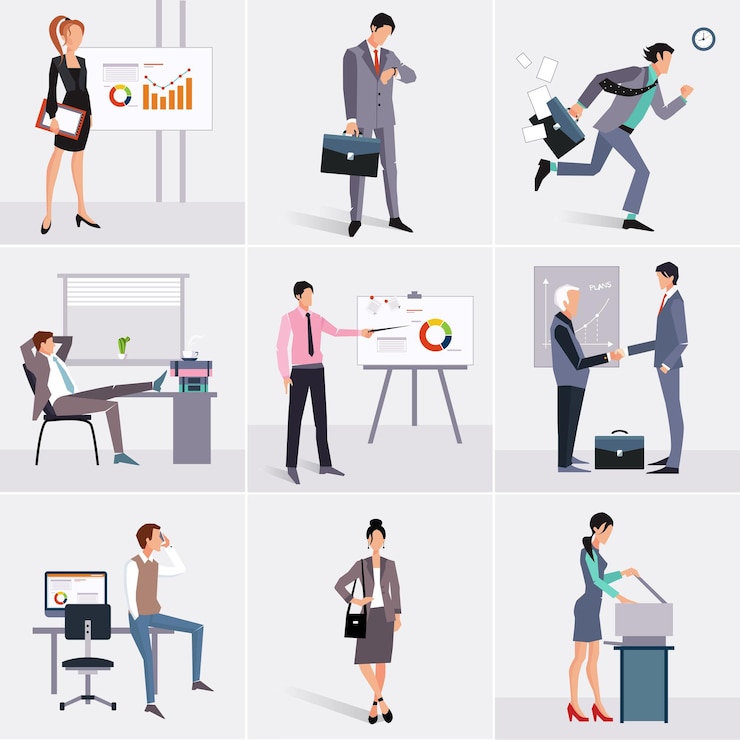 PLANS