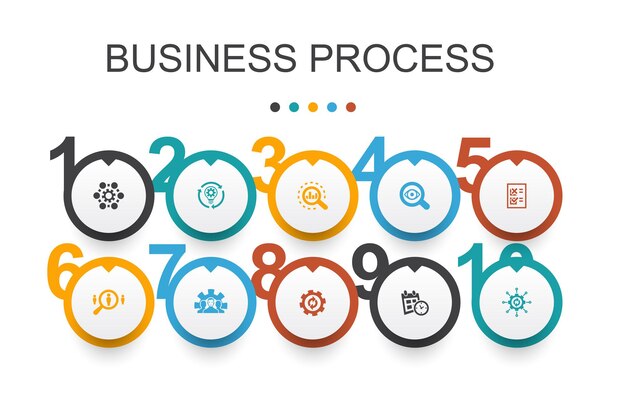 BUSINESS PROCESS

1
2
3
4
5
6
7
8
9
10