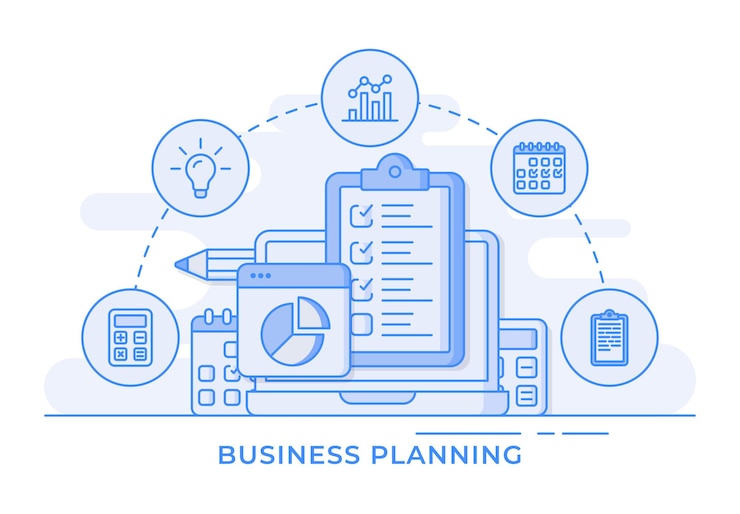 BUSINESS PLANNING