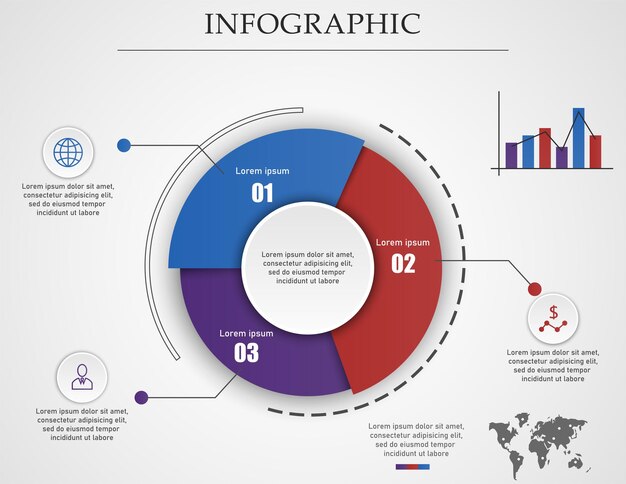 INFOGRAPHIC

Lorem ipsum dolor sit amet, consectetur adipisicing elit, sed do eiusmod tempor incididunt ut labore

Lorem ipsum
01

Lorem ipsum dolor sit amet, consectetur adipisicing elit, sed do eiusmod tempor incididunt ut labore

Lorem ipsum
02

$

Lorem ipsum dolor sit amet, consectetur adipisicing elit, sed do eiusmod tempor incididunt ut labore

Lorem ipsum
03

Lorem ipsum dolor sit amet, consectetur adipisicing elit, sed do eiusmod tempor incididunt ut labore

Lorem ipsum dolor sit amet, consectetur adipisicing elit, sed do eiusmod tempor incididunt ut labore