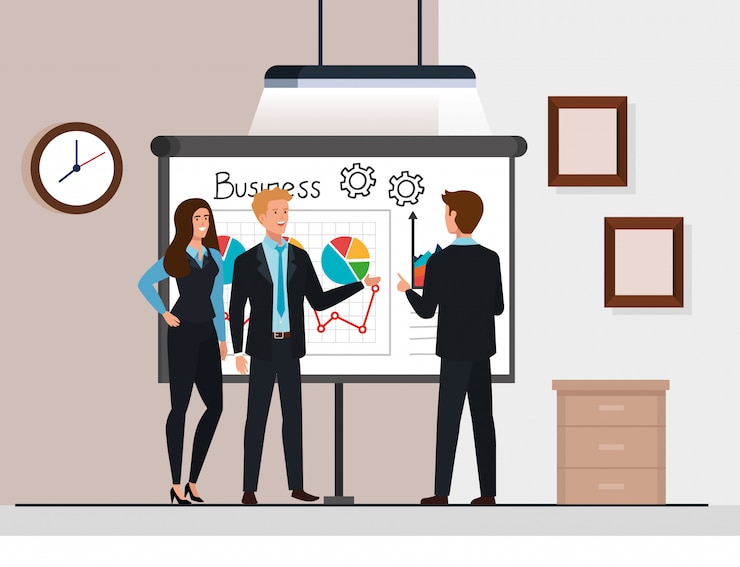 Business