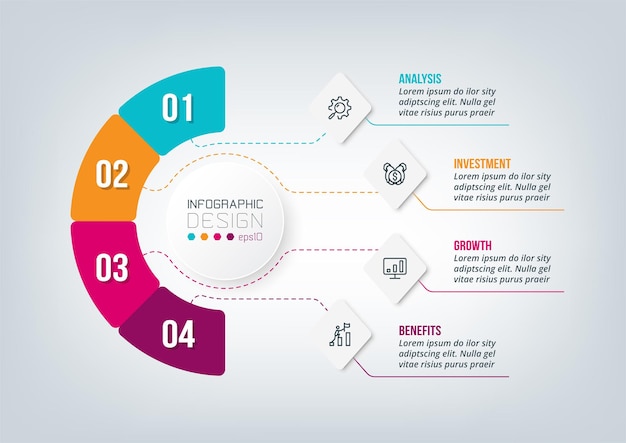 01

02

03

04

INFOGRAPHIC
DESIGN
eps10

ANALYSIS
Lorem ipsum do ilor sity adiptscing elit. Nulla gel vitae risius purus praeir

INVESTMENT
Lorem ipsum do ilor sity adiptscing elit. Nulla gel vitae risius purus praeir

GROWTH
Lorem ipsum do ilor sity adiptscing elit. Nulla gel vitae risius purus praeir

BENEFITS
Lorem ipsum do ilor sity adiptscing elit. Nulla gel vitae risius purus praeir