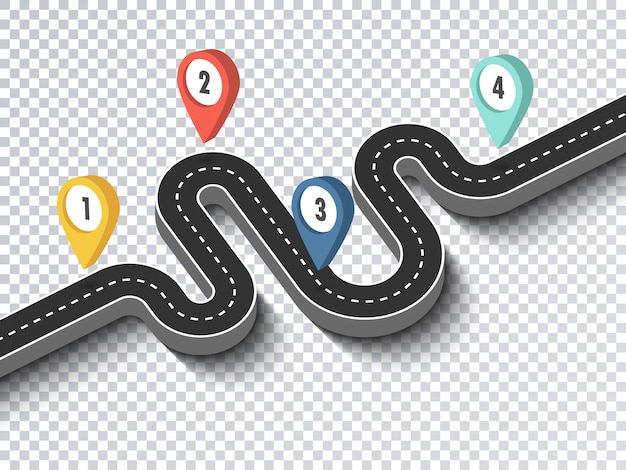 1
2
3
4