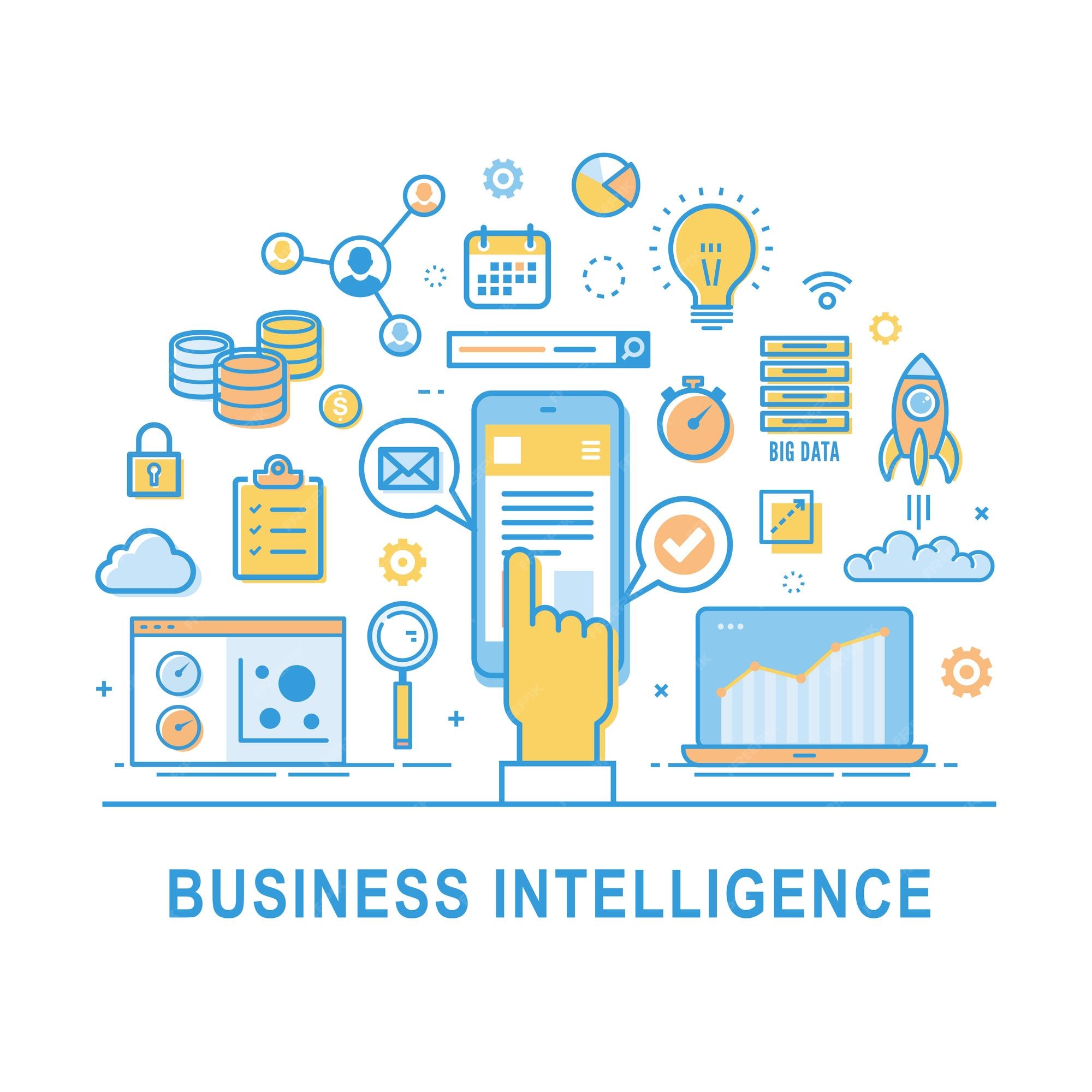 $

BIG DATA

BUSINESS INTELLIGENCE