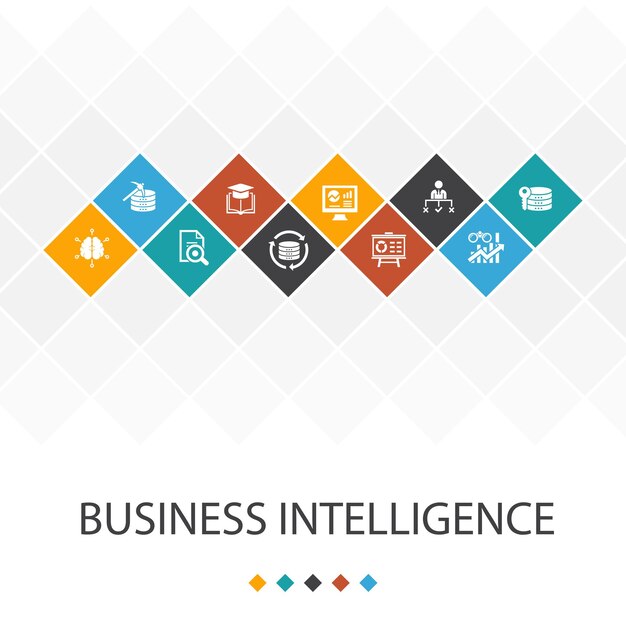 BUSINESS INTELLIGENCE