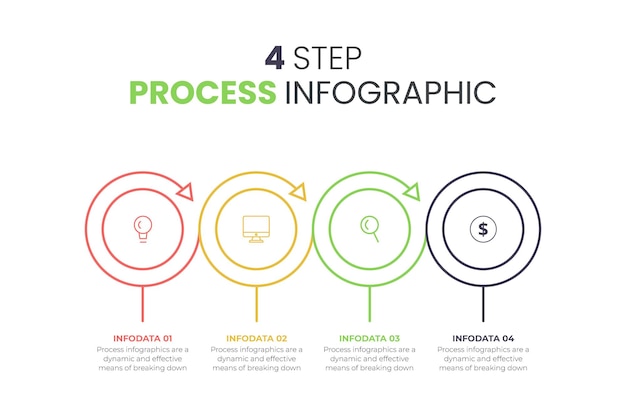 4 STEP
PROCESS INFOGRAPHIC

$

INFODATA 01
Process infographics are a dynamic and effective means of breaking down

INFODATA 02
Process infographics are a dynamic and effective means of breaking down

INFODATA 03
Process infographics are a dynamic and effective means of breaking down

INFODATA 04
Process infographics are a dynamic and effective means of breaking down