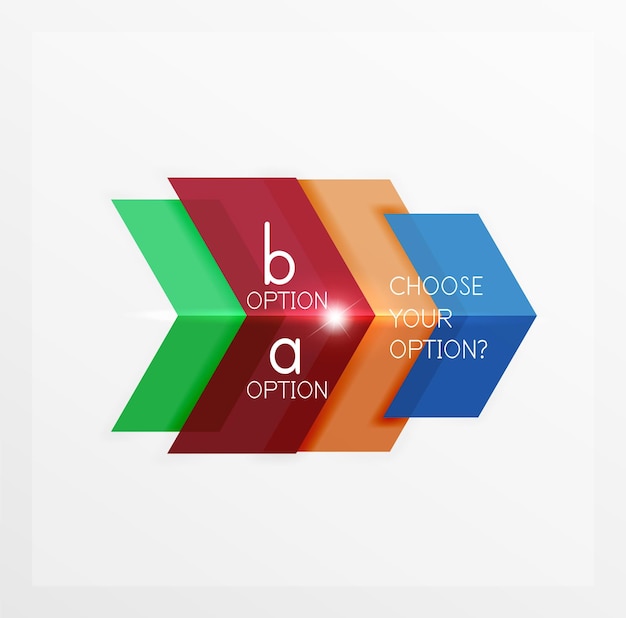 b
OPTION
a
OPTION

CHOOSE YOUR OPTION?