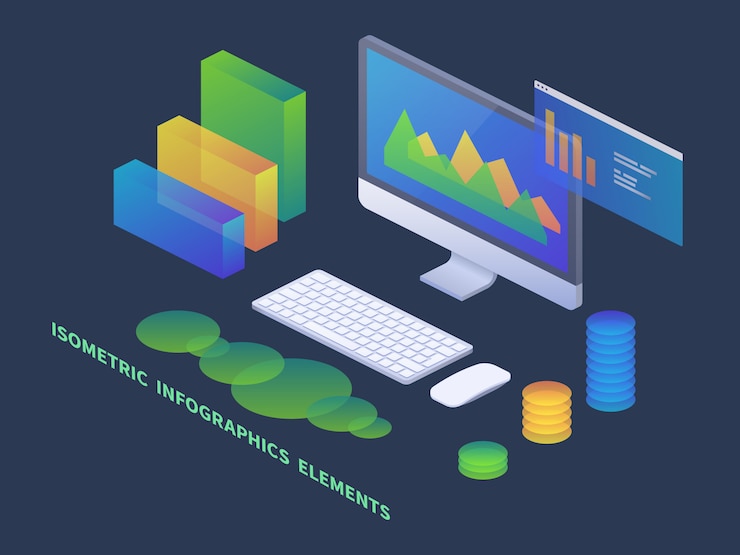 ISOMETRIC INFOGRAPHICS ELEMENTS