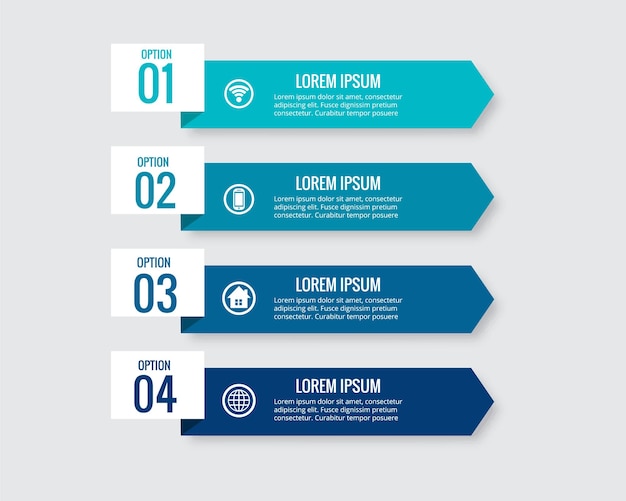 OPTION
01

LOREM IPSUM
Lorem ipsum dolor sit amet, consectetur adipiscing elit. Fusce dignissim pretium consectetur. Curabitur tempor posuere

OPTION
02

LOREM IPSUM
Lorem ipsum dolor sit amet, consectetur adipiscing elit. Fusce dignissim pretium consectetur. Curabitur tempor posuere

OPTION
03

LOREM IPSUM
Lorem ipsum dolor sit amet, consectetur adipiscing elit. Fusce dignissim pretium consectetur. Curabitur tempor posuere

OPTION
04

LOREM IPSUM
Lorem ipsum dolor sit amet, consectetur adipiscing elit. Fusce dignissim pretium consectetur. Curabitur tempor posuere