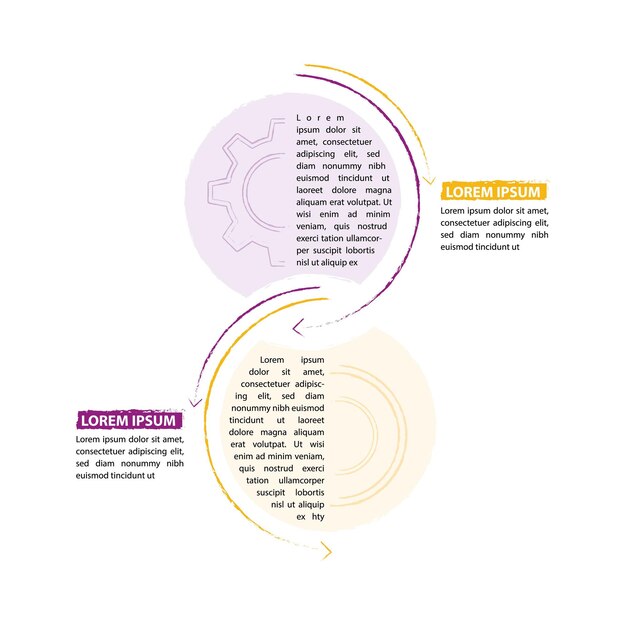 Lorem ipsum dolor sit amet, consectetuer adipiscing elit, sed diam nonummy nibh euismod tincidunt ut laoreet dolore magna aliquam erat volutpat. Ut wisi enim ad minim veniam, quis nostrud exerci tation ullamcorper suscipit lobortis nisl ut aliquip ex

LOREM IPSUM

Lorem ipsum dolor sit amet, consectetuer adipiscing elit, sed diam nonummy nibh euismod tincidunt ut

Lorem ipsum dolor sit amet, consectetuer adipiscing elit, sed diam nonummy nibh euismod tincidunt ut laoreet dolore magna aliquam erat volutpat. Ut wisi enim ad minim veniam, quis nostrud exerci tation ullamcorper suscipit lobortis nisl ut aliquip ex hty

LOREM IPSUM

Lorem ipsum dolor sit amet, consectetuer adipiscing elit, sed diam nonummy nibh euismod tincidunt ut